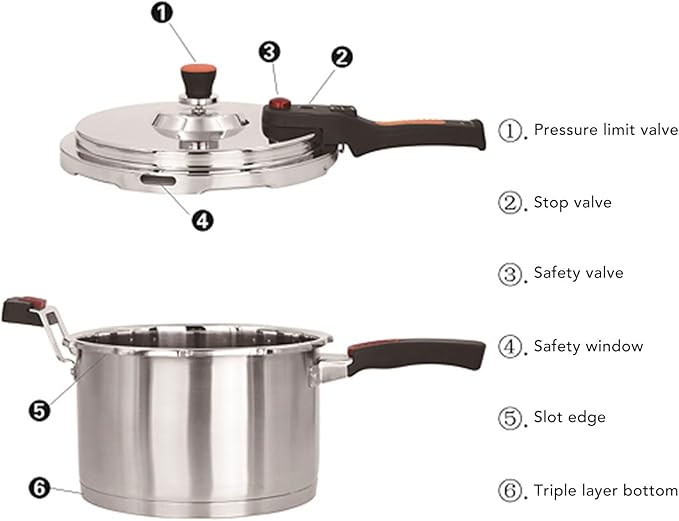 1
3
2
4
5
6

①. Pressure limit valve

②. Stop valve

③. Safety valve

④. Safety window

⑤. Slot edge

⑥. Triple layer bottom