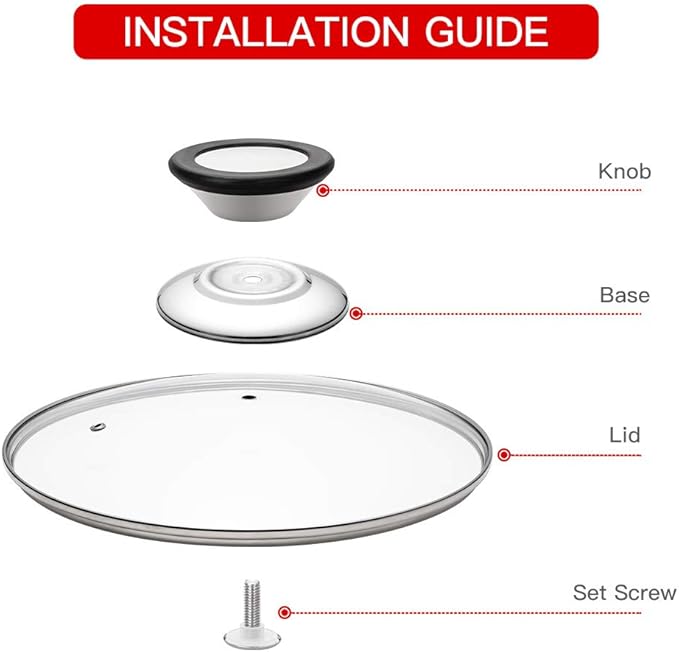 INSTALLATION GUIDE

Knob

Base

Lid

Set Screw