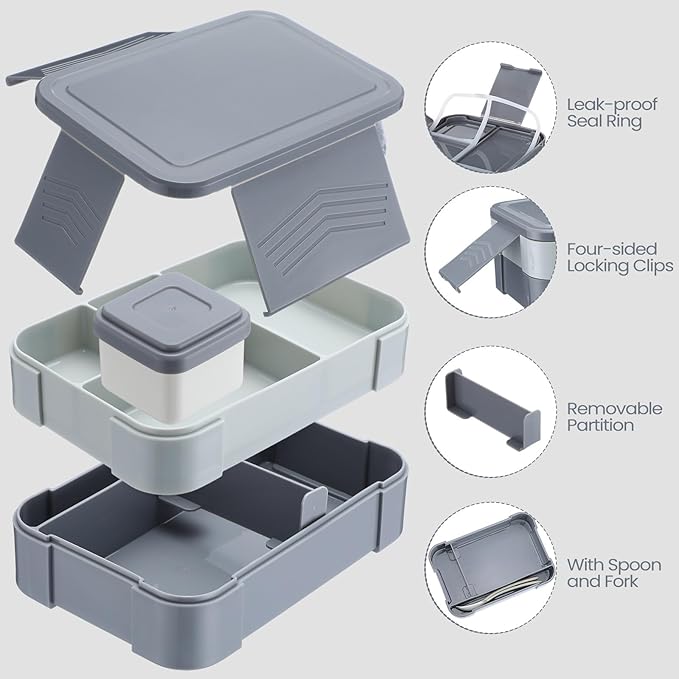 Leak-proof Seal Ring

Four-sided Locking Clips

Removable Partition

With Spoon and Fork