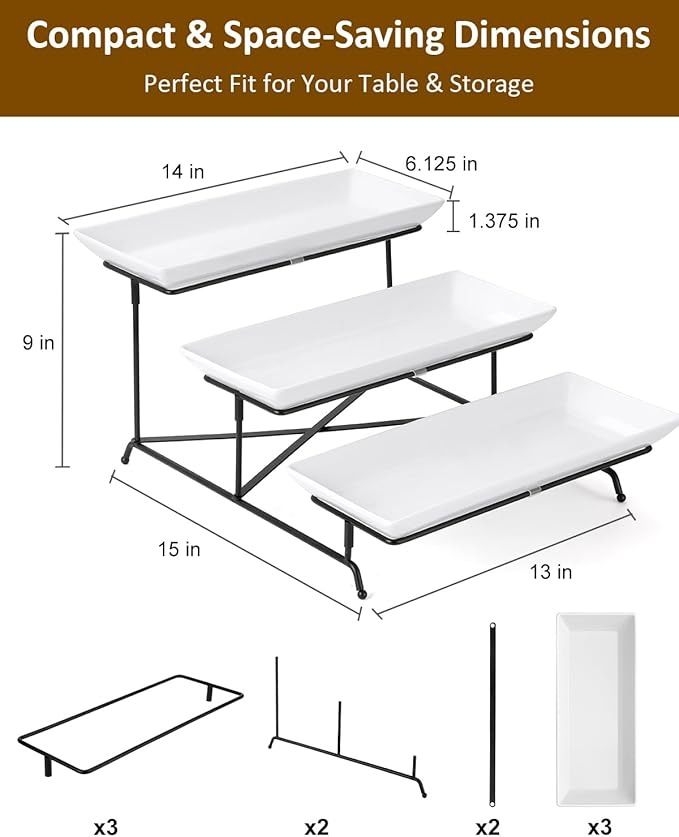 Compact & Space-Saving Dimensions

Perfect Fit for Your Table & Storage

14 in

6.125 in

1.375 in

9 in

15 in

13 in

x3

x2

x2

x3