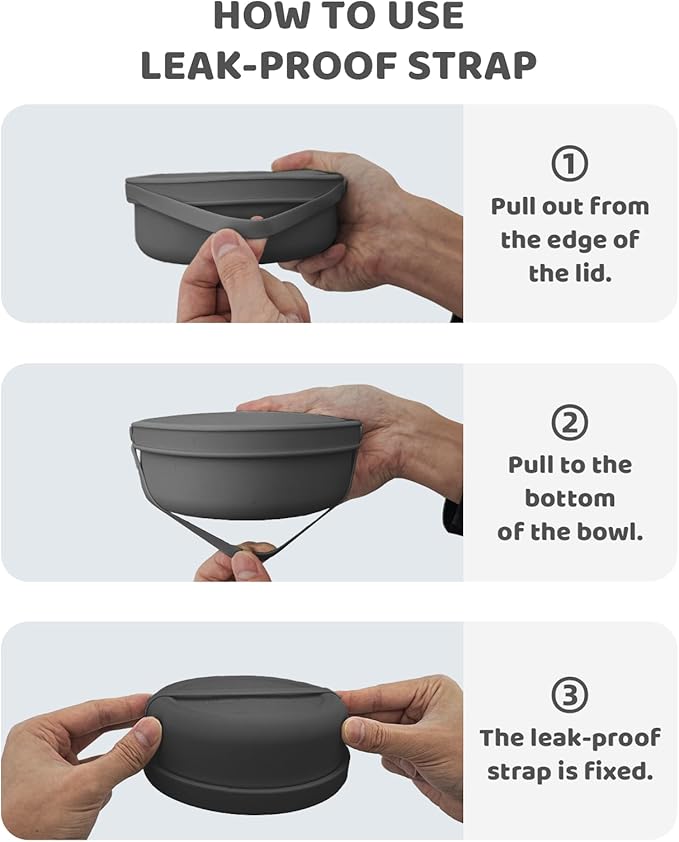 HOW TO USE
LEAK-PROOF STRAP

①
Pull out from the edge of the lid.

②
Pull to the bottom of the bowl.

③
The leak-proof strap is fixed.