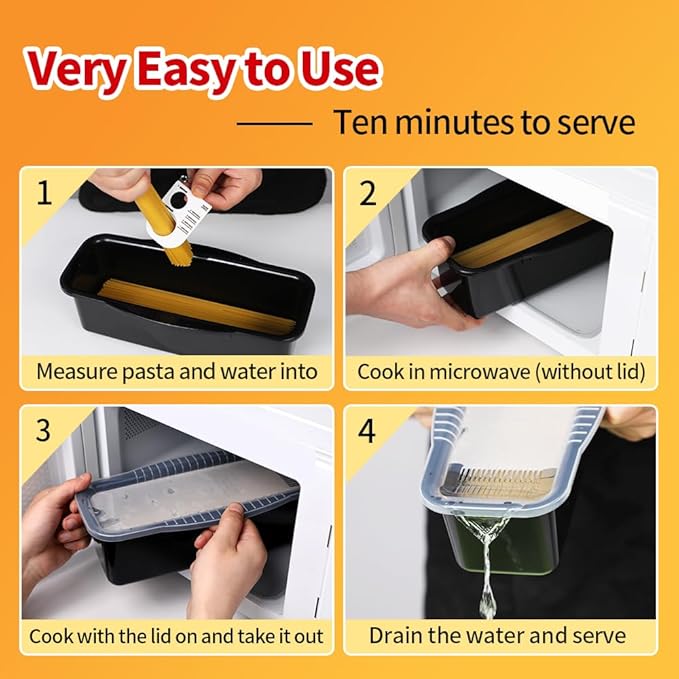 Very Easy to Use

Ten minutes to serve

1

Measure pasta and water into

2

Cook in microwave (without lid)

3

Cook with the lid on and take it out

4

Drain the water and serve