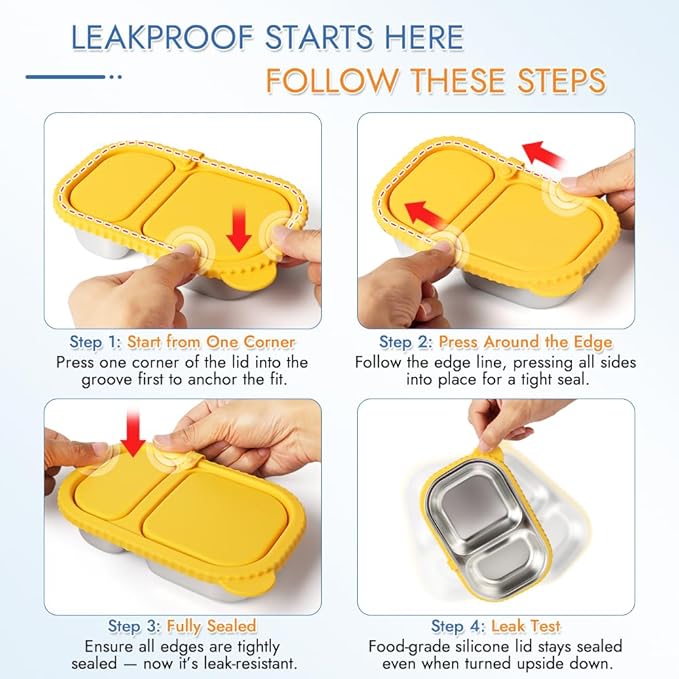 LEAKPROOF STARTS HERE
FOLLOW THESE STEPS

Step 1: Start from One Corner
Press one corner of the lid into the groove first to anchor the fit.

Step 2: Press Around the Edge
Follow the edge line, pressing all sides into place for a tight seal.

Step 3: Fully Sealed
Ensure all edges are tightly sealed — now it's leak-resistant.

Step 4: Leak Test
Food-grade silicone lid stays sealed even when turned upside down.