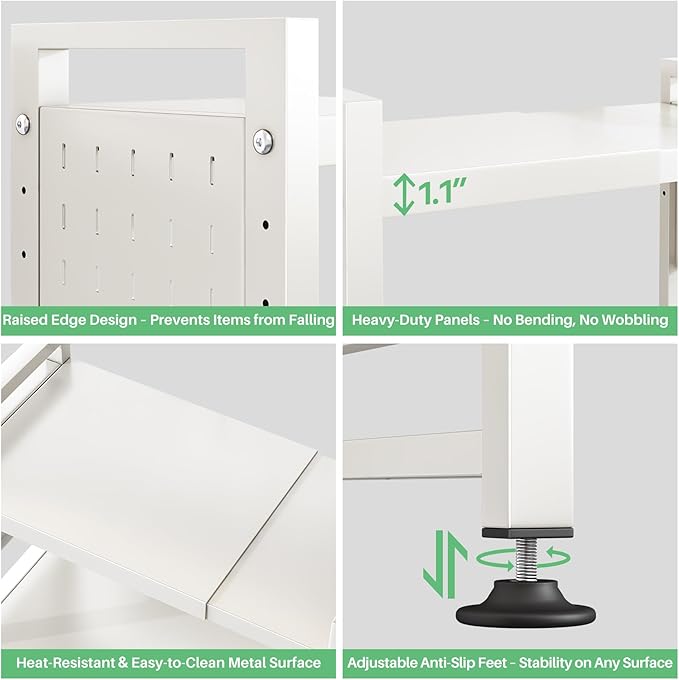 Raised Edge Design - Prevents Items from Falling

1.1"

Heavy-Duty Panels - No Bending, No Wobbling

Heat-Resistant & Easy-to-Clean Metal Surface

Adjustable Anti-Slip Feet - Stability on Any Surface