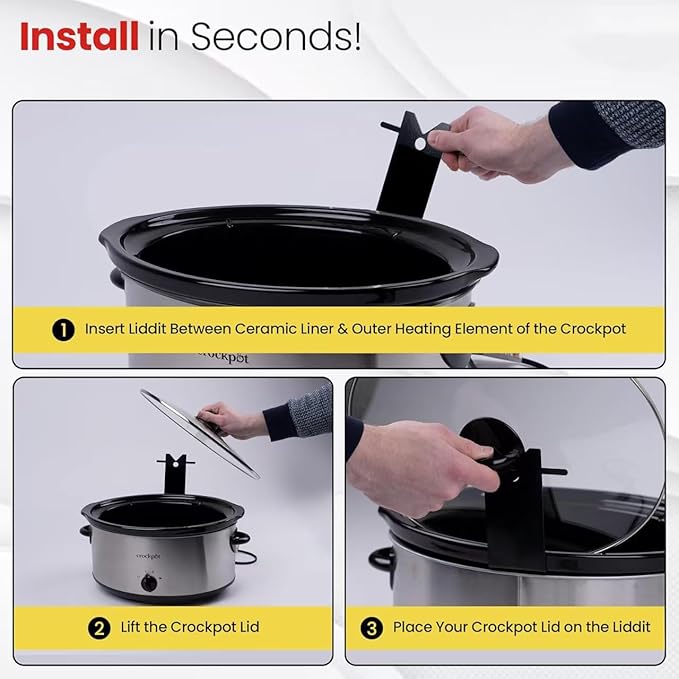 Install in Seconds!

1 Insert Liddit Between Ceramic Liner & Outer Heating Element of the Crockpot

crockpot

crockpot

2 Lift the Crockpot Lid

3 Place Your Crockpot Lid on the Liddit