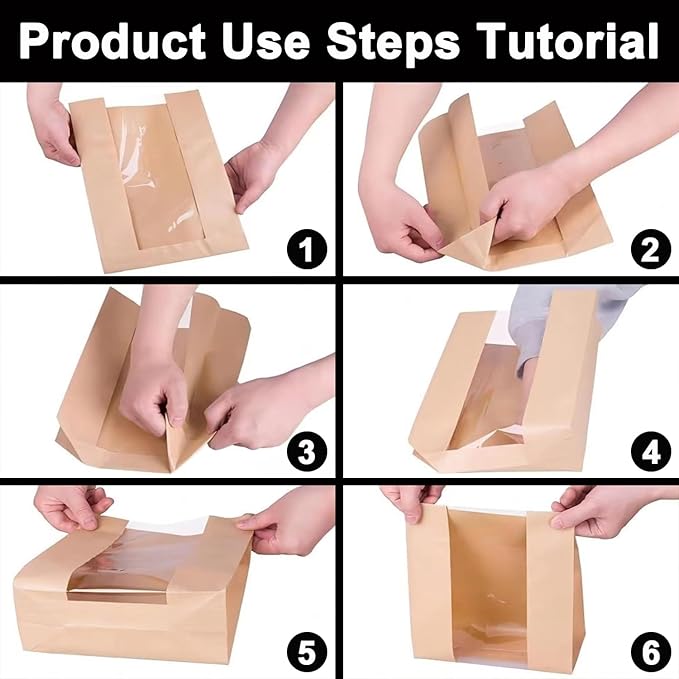 Product Use Steps Tutorial

1

2

3

4

5

6