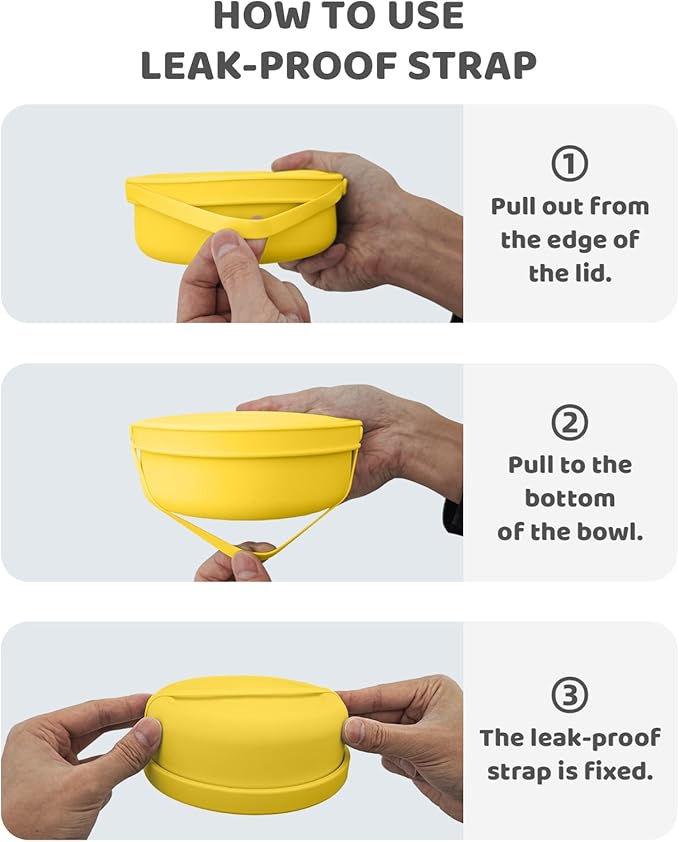 HOW TO USE LEAK-PROOF STRAP

①
Pull out from the edge of the lid.

②
Pull to the bottom of the bowl.

③
The leak-proof strap is fixed.