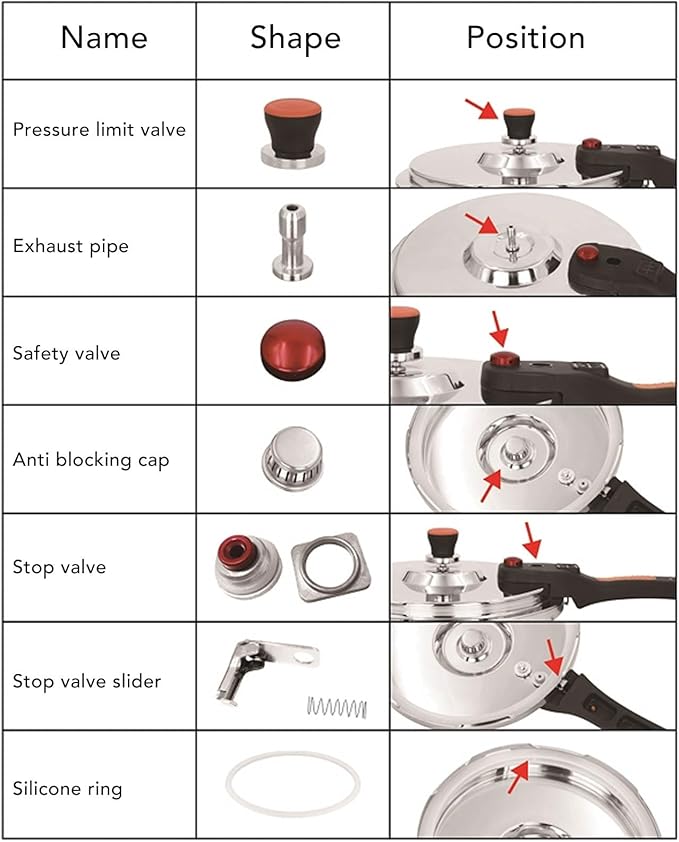 | Name | Shape | Position |
|---|---|---|
| Pressure limit valve | | |
| Exhaust pipe | | |
| Safety valve | | |
| Anti blocking cap | | |
| Stop valve | | |
| Stop valve slider | | |
| Silicone ring | | |