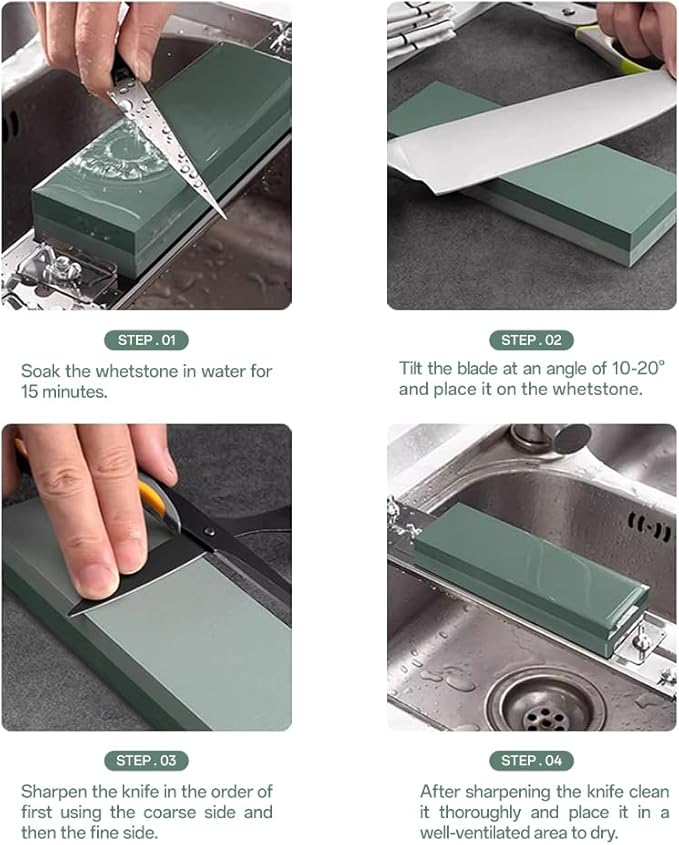 STEP . 01

Soak the whetstone in water for 15 minutes.

STEP . 02

Tilt the blade at an angle of 10-20° and place it on the whetstone.

STEP . 03

Sharpen the knife in the order of first using the coarse side and then the fine side.

STEP . 04

After sharpening the knife clean it thoroughly and place it in a well-ventilated area to dry.