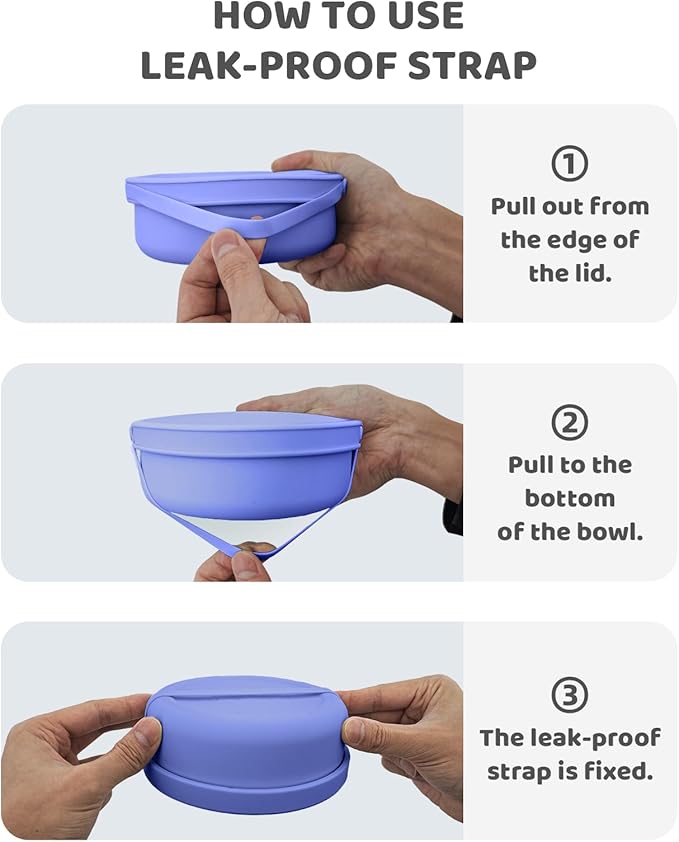 HOW TO USE
LEAK-PROOF STRAP

①
Pull out from the edge of the lid.

②
Pull to the bottom of the bowl.

③
The leak-proof strap is fixed.