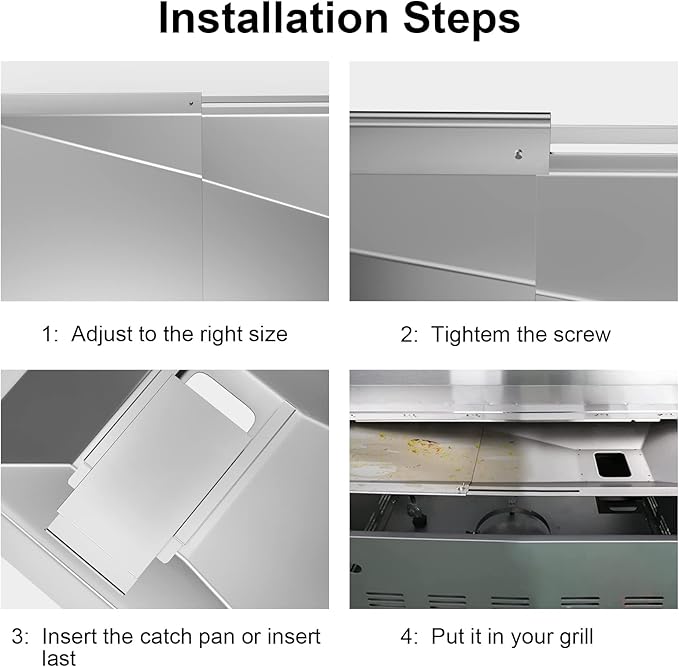 Installation Steps

1: Adjust to the right size

2: Tightem the screw

3: Insert the catch pan or insert last

4: Put it in your grill