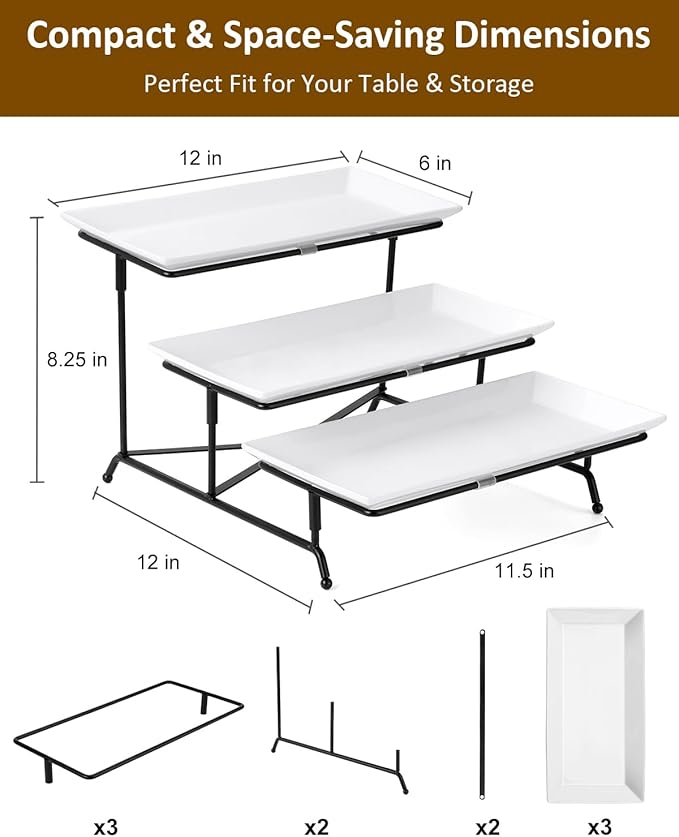 Compact & Space-Saving Dimensions

Perfect Fit for Your Table & Storage

12 in

6 in

8.25 in

12 in

11.5 in

x3

x2

x2

x3