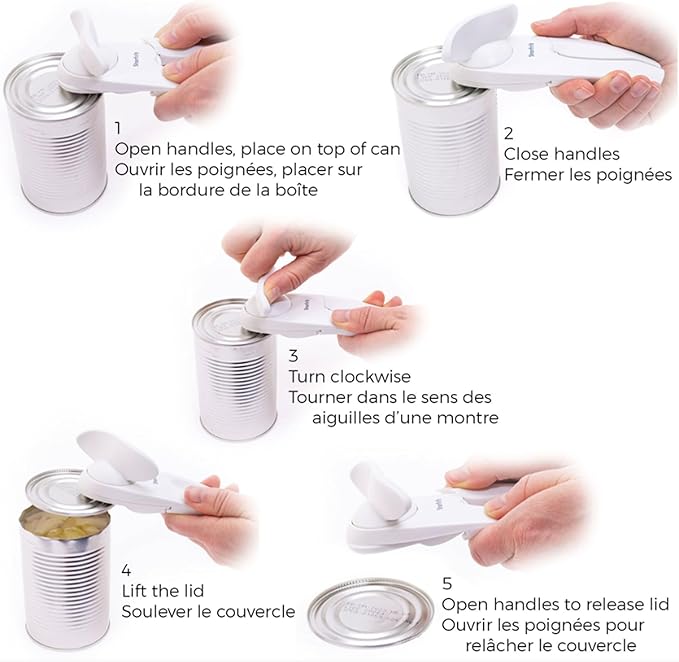 1
Open handles, place on top of can
Ouvrir les poignées, placer sur la bordure de la boîte

2
Close handles
Fermer les poignées

3
Turn clockwise
Tourner dans le sens des aiguilles d'une montre

4
Lift the lid
Soulever le couvercle

5
Open handles to release lid
Ouvrir les poignées pour relâcher le couvercle