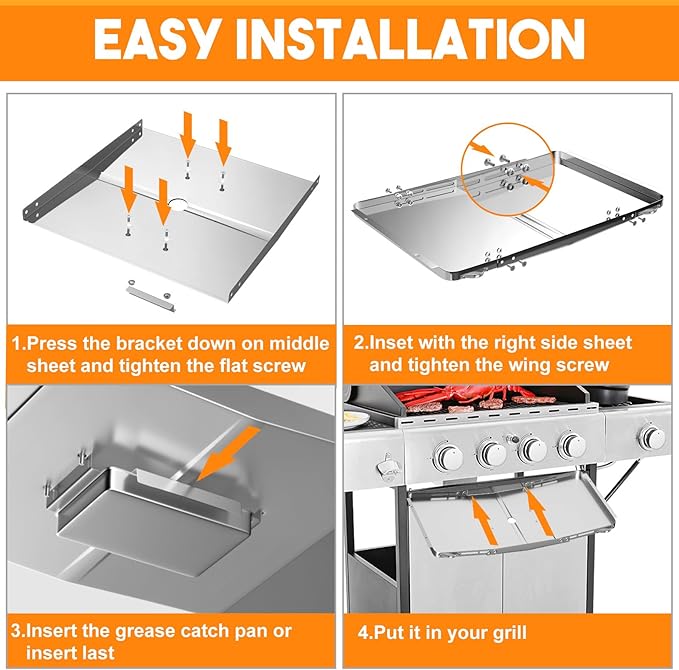 EASY INSTALLATION

1.Press the bracket down on middle sheet and tighten the flat screw

2.Inset with the right side sheet and tighten the wing screw

3.Insert the grease catch pan or insert last

4.Put it in your grill