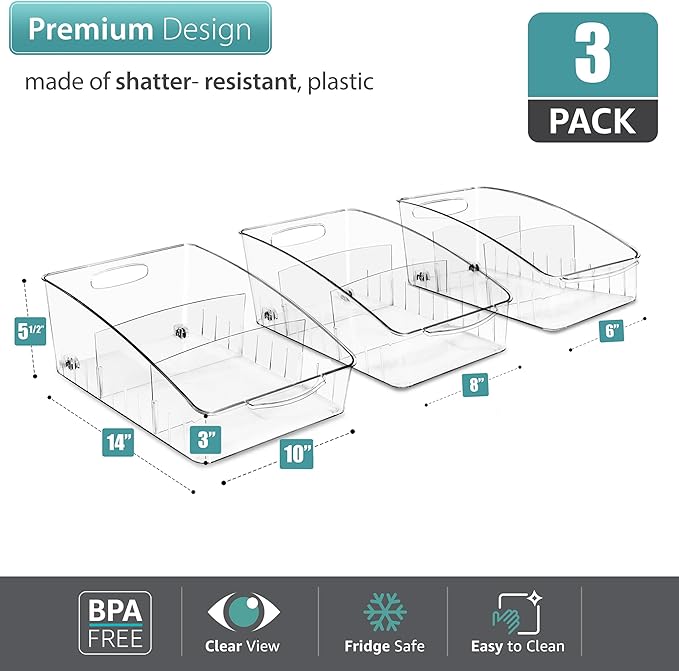 Premium Design

made of shatter- resistant, plastic

3
PACK

5 1/2"

14"

3"

10"

8"

6"

BPA FREE

Clear View

Fridge Safe

Easy to Clean