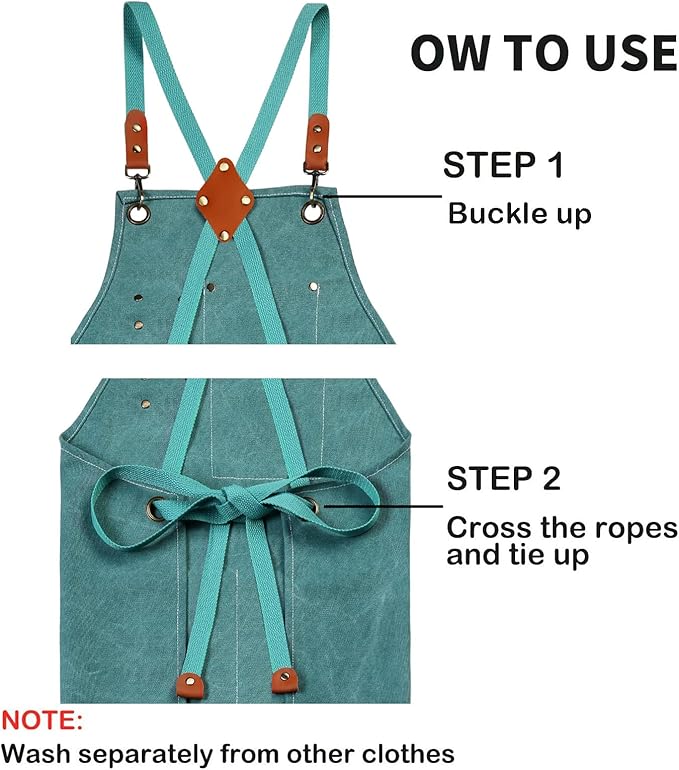 OW TO USE

STEP 1
Buckle up

STEP 2
Cross the ropes and tie up

NOTE:
Wash separately from other clothes