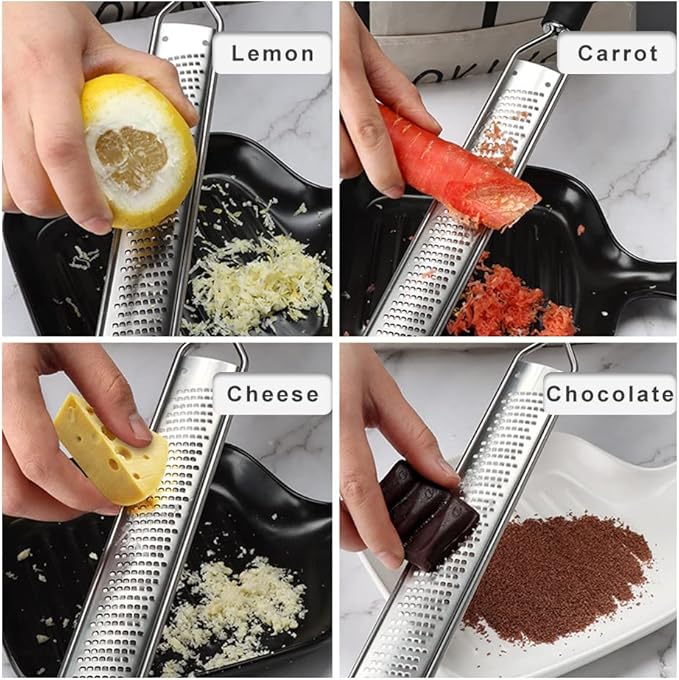 Lemon

Carrot

Cheese

Chocolate