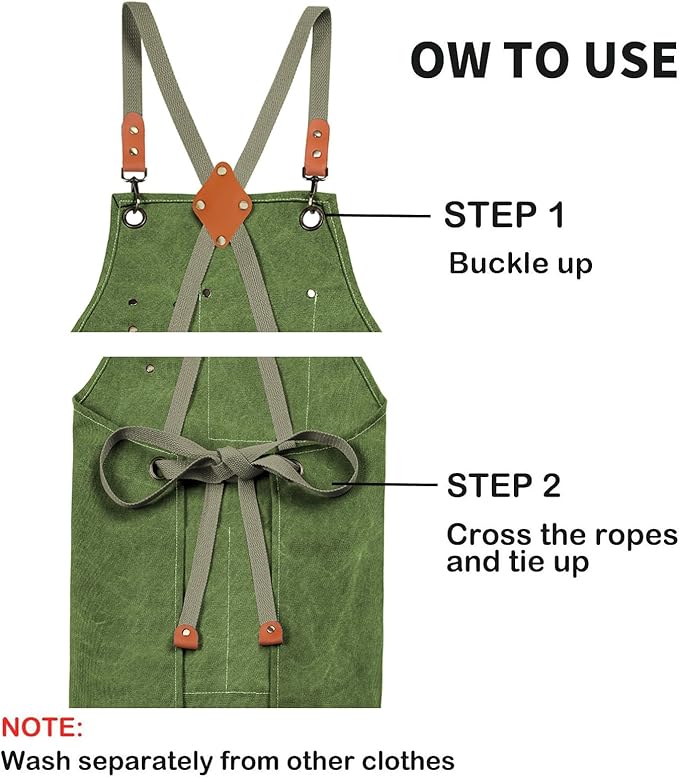 OW TO USE

STEP 1

Buckle up

STEP 2

Cross the ropes and tie up

NOTE:

Wash separately from other clothes