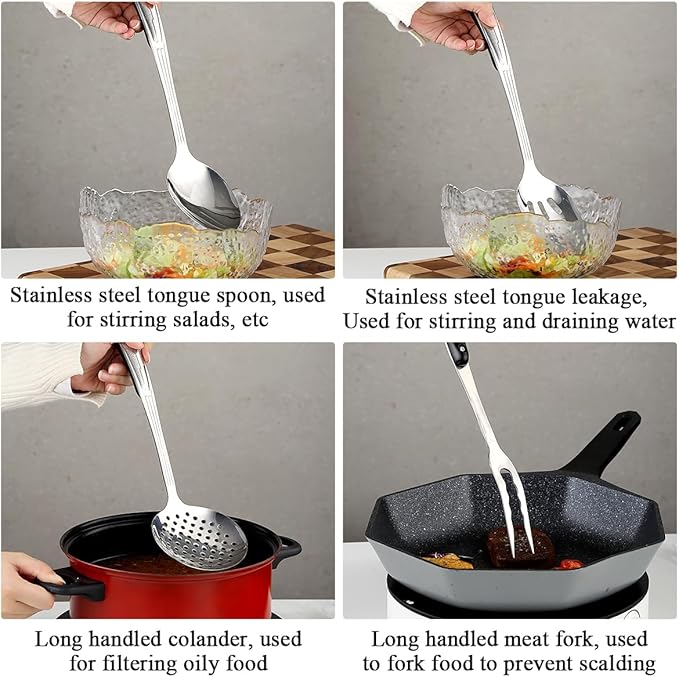 Stainless steel tongue spoon, used for stirring salads, etc

Stainless steel tongue leakage, Used for stirring and draining water

Long handled colander, used for filtering oily food

Long handled meat fork, used to fork food to prevent scalding