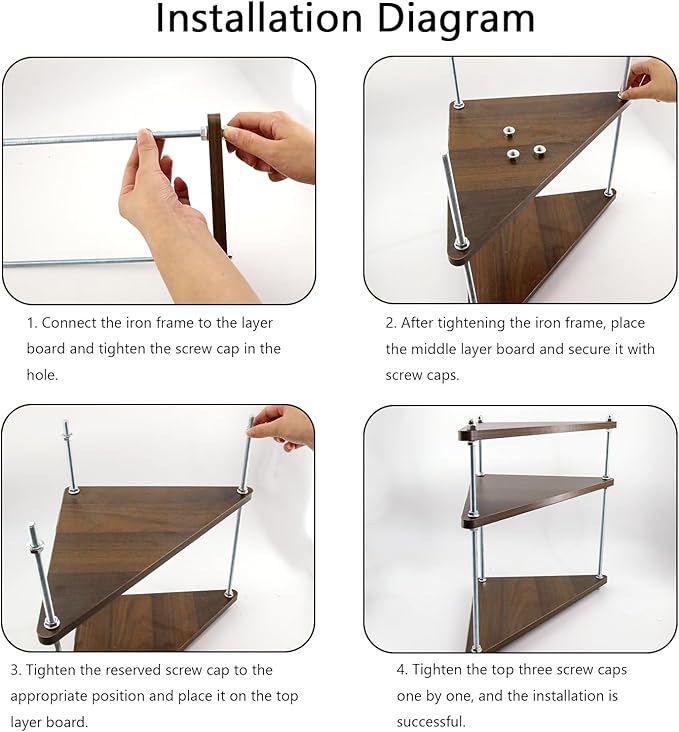 Installation Diagram

1. Connect the iron frame to the layer board and tighten the screw cap in the hole.

2. After tightening the iron frame, place the middle layer board and secure it with screw caps.

3. Tighten the reserved screw cap to the appropriate position and place it on the top layer board.

4. Tighten the top three screw caps one by one, and the installation is successful.