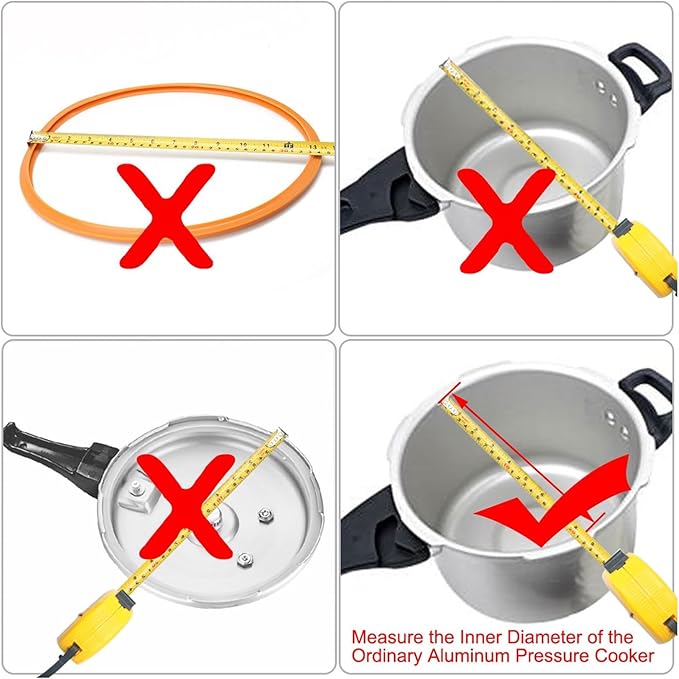 Measure the Inner Diameter of the Ordinary Aluminum Pressure Cooker