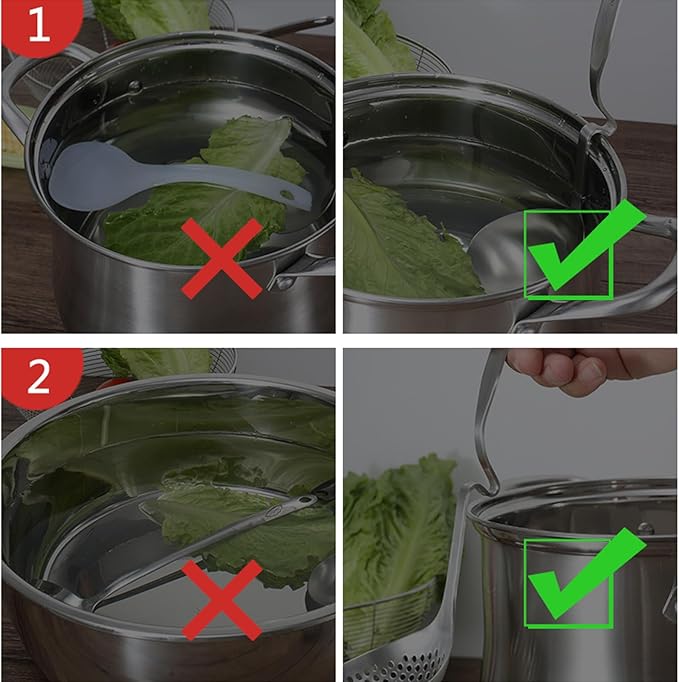 1

2