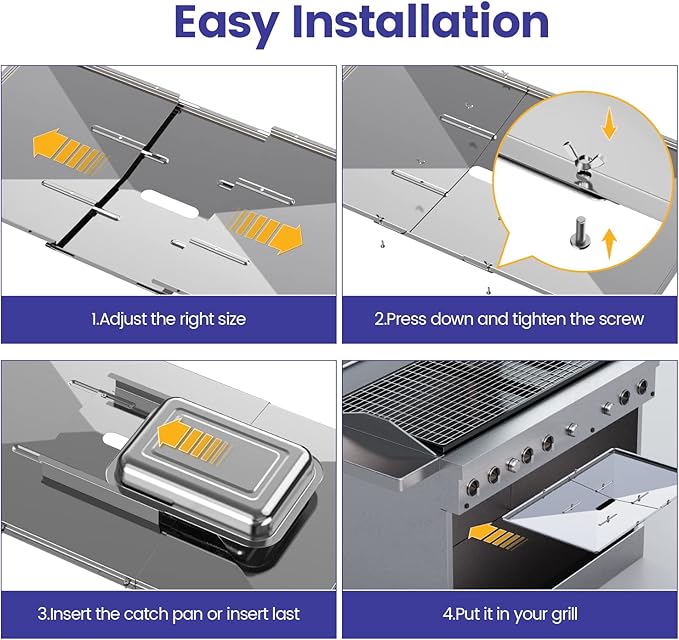 Easy Installation

1.Adjust the right size

2.Press down and tighten the screw

3.Insert the catch pan or insert last

4.Put it in your grill