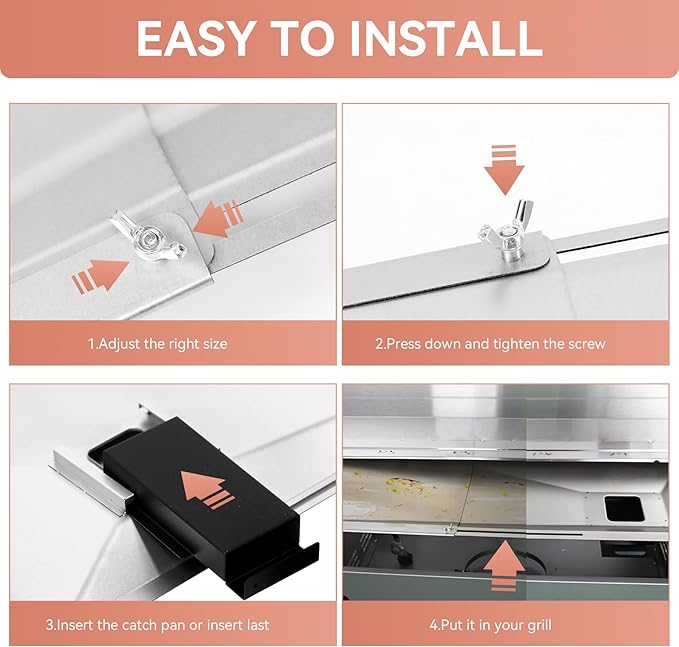 EASY TO INSTALL

1.Adjust the right size

2.Press down and tighten the screw

3.Insert the catch pan or insert last

4.Put it in your grill