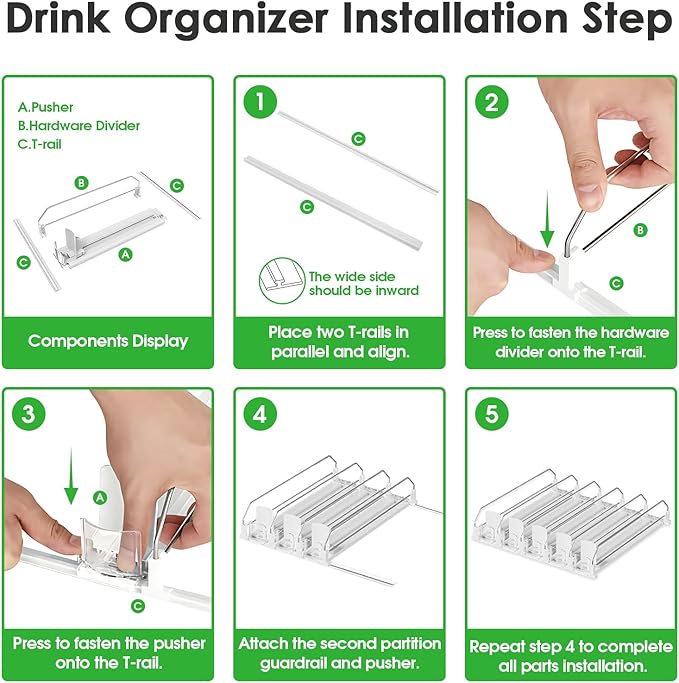 Drink Organizer Installation Step

A.Pusher
B.Hardware Divider
C.T-rail

B
C
C
A

Components Display

1

C
C

The wide side should be inward

Place two T-rails in parallel and align.

2

B
C

Press to fasten the hardware divider onto the T-rail.

3

A
C

Press to fasten the pusher onto the T-rail.

4

Attach the second partition guardrail and pusher.

5

Repeat step 4 to complete all parts installation.