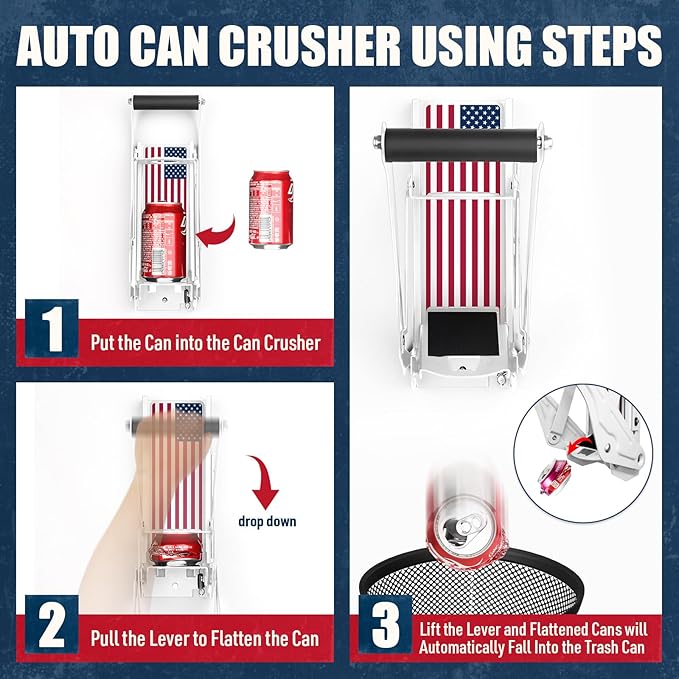 AUTO CAN CRUSHER USING STEPS

1
Put the Can into the Can Crusher

drop down

2
Pull the Lever to Flatten the Can

3
Lift the Lever and Flattened Cans will Automatically Fall Into the Trash Can