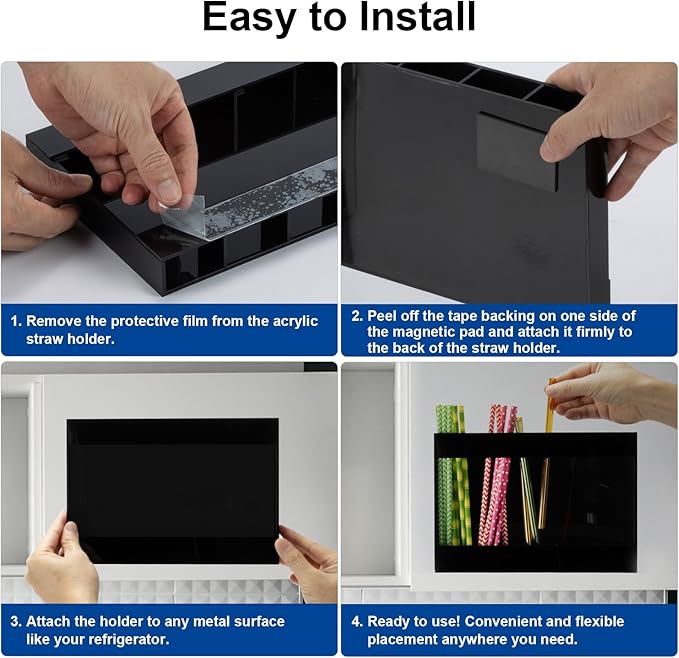 Easy to Install

1. Remove the protective film from the acrylic straw holder.

2. Peel off the tape backing on one side of the magnetic pad and attach it firmly to the back of the straw holder.

3. Attach the holder to any metal surface like your refrigerator.

4. Ready to use! Convenient and flexible placement anywhere you need.