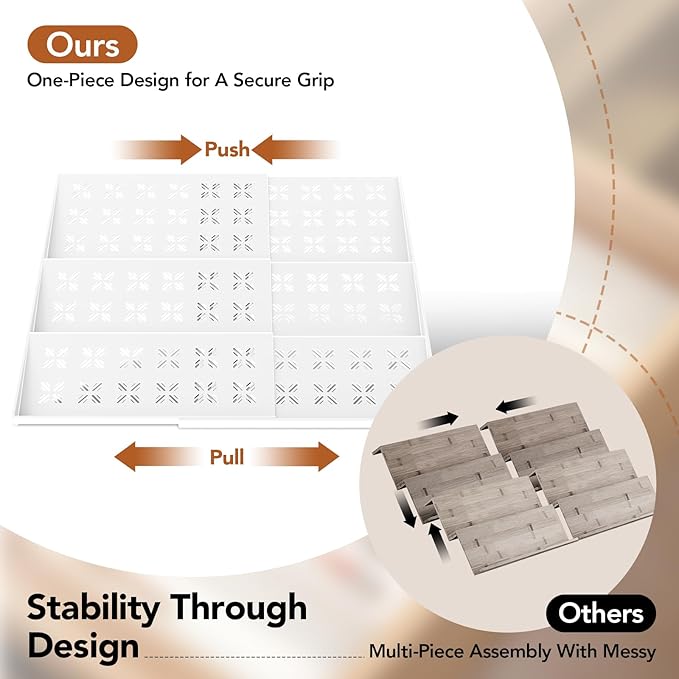 Ours
One-Piece Design for A Secure Grip

Push

Pull

Stability Through Design

Others
Multi-Piece Assembly With Messy