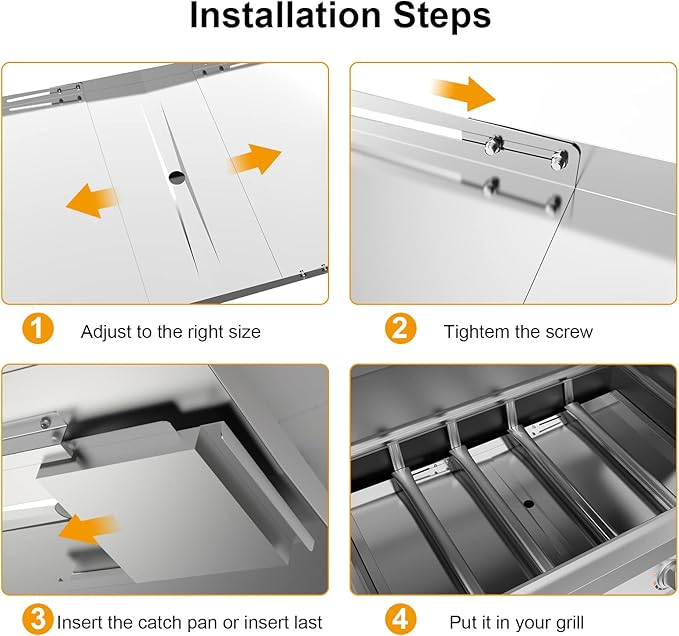 Installation Steps

1 Adjust to the right size

2 Tightem the screw

3 Insert the catch pan or insert last

4 Put it in your grill