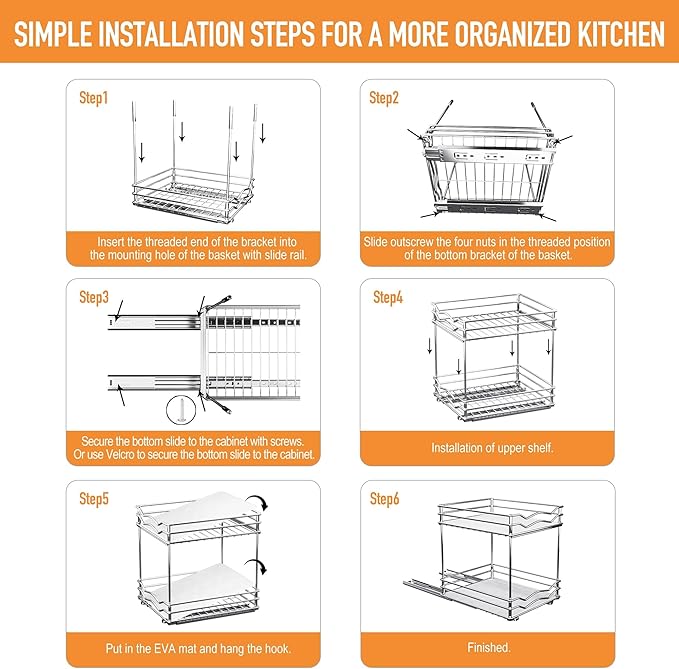 SIMPLE INSTALLATION STEPS FOR A MORE ORGANIZED KITCHEN

Step1

Insert the threaded end of the bracket into the mounting hole of the basket with slide rail.

Step2

Slide outscrew the four nuts in the threaded position of the bottom bracket of the basket.

Step3

Secure the bottom slide to the cabinet with screws. Or use Velcro to secure the bottom slide to the cabinet.

Step4

Installation of upper shelf.

Step5

Put in the EVA mat and hang the hook.

Step6

Finished.