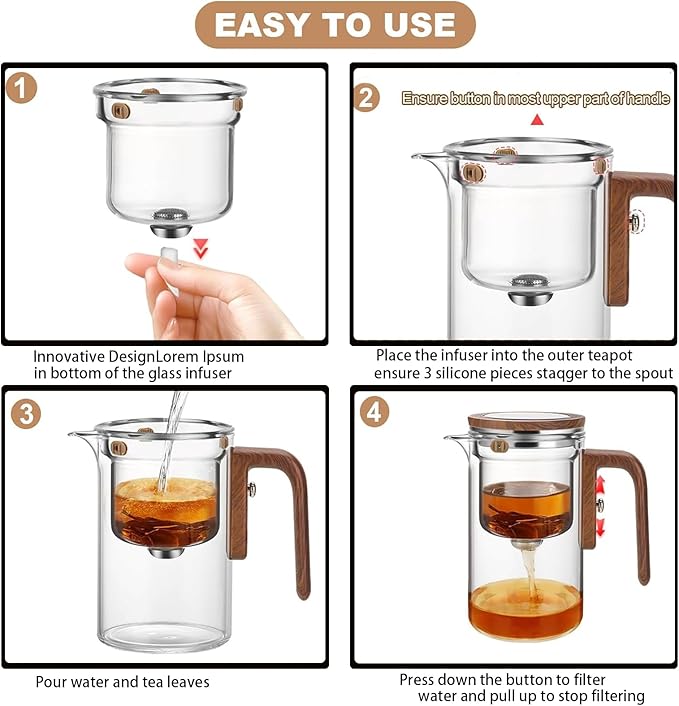 EASY TO USE

1

Innovative DesignLorem Ipsum in bottom of the glass infuser

2

Ensure button in most upper part of handle

Place the infuser into the outer teapot ensure 3 silicone pieces staqger to the spout

3

Pour water and tea leaves

4

Press down the button to filter water and pull up to stop filtering