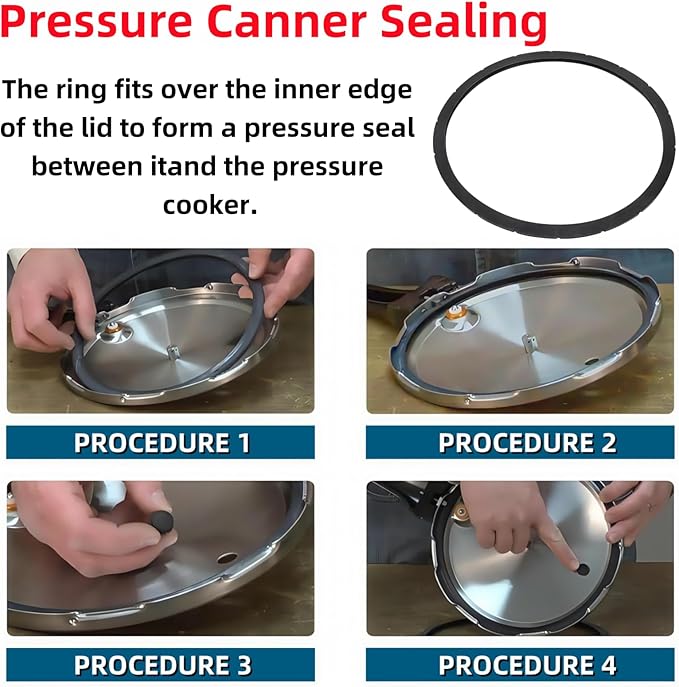 Pressure Canner Sealing

The ring fits over the inner edge of the lid to form a pressure seal between itand the pressure cooker.

PROCEDURE 1

PROCEDURE 2

PROCEDURE 3

PROCEDURE 4