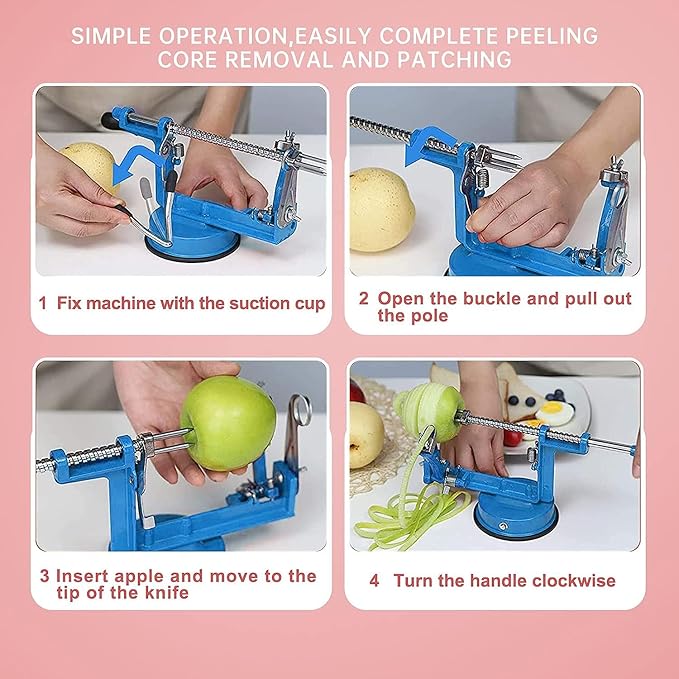 SIMPLE OPERATION,EASILY COMPLETE PEELING CORE REMOVAL AND PATCHING

1 Fix machine with the suction cup

2 Open the buckle and pull out the pole

3 Insert apple and move to the tip of the knife

4 Turn the handle clockwise