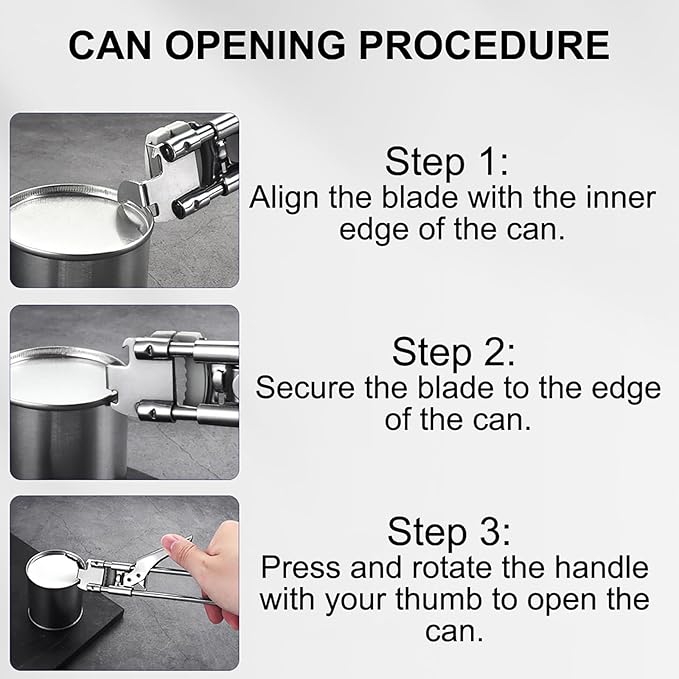 CAN OPENING PROCEDURE

Step 1:
Align the blade with the inner edge of the can.

Step 2:
Secure the blade to the edge of the can.

Step 3:
Press and rotate the handle with your thumb to open the can.