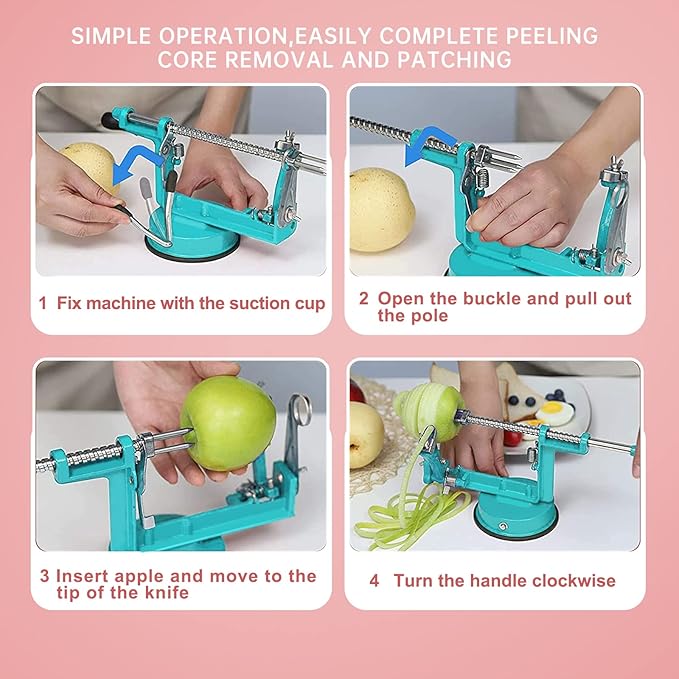 SIMPLE OPERATION,EASILY COMPLETE PEELING CORE REMOVAL AND PATCHING

1 Fix machine with the suction cup

2 Open the buckle and pull out the pole

3 Insert apple and move to the tip of the knife

4 Turn the handle clockwise