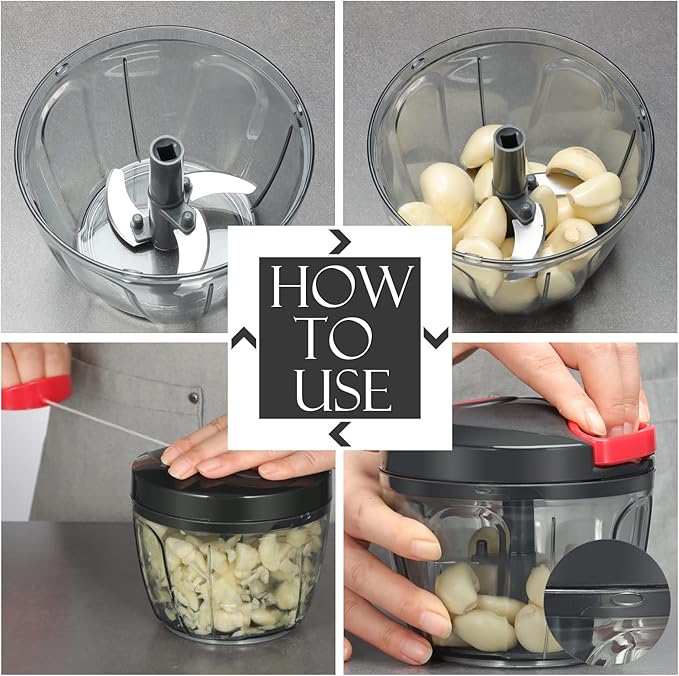 HOW TO USE