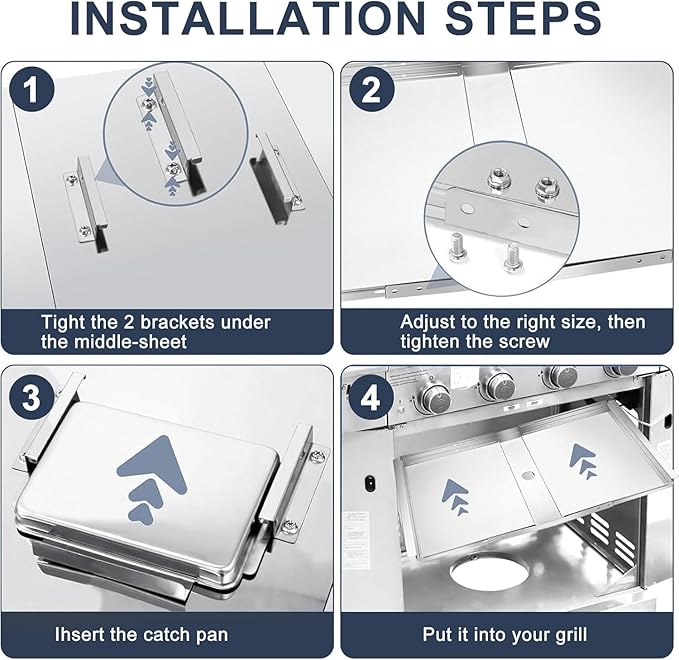 INSTALLATION STEPS

1

Tight the 2 brackets under the middle-sheet

2

Adjust to the right size, then tighten the screw

3

Ihsert the catch pan

4

Put it into your grill