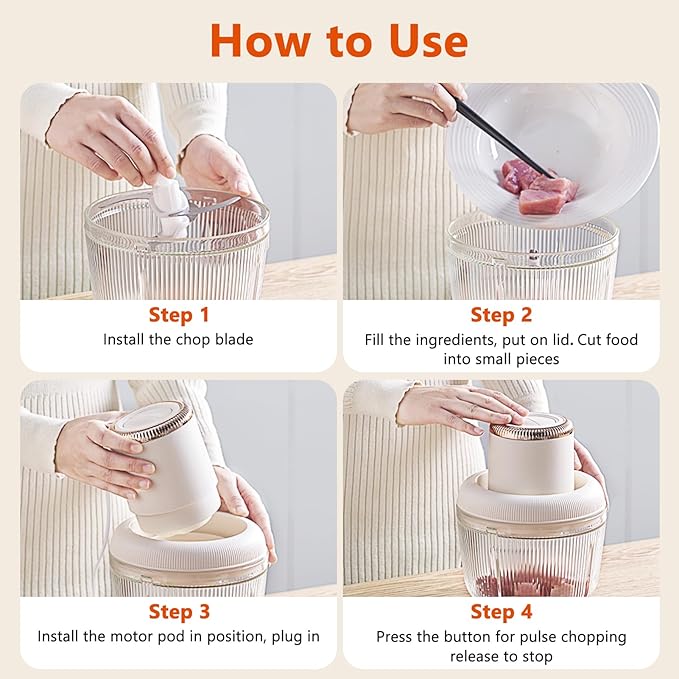 How to Use

Step 1
Install the chop blade

Step 2
Fill the ingredients, put on lid. Cut food into small pieces

Step 3
Install the motor pod in position, plug in

Step 4
Press the button for pulse chopping release to stop