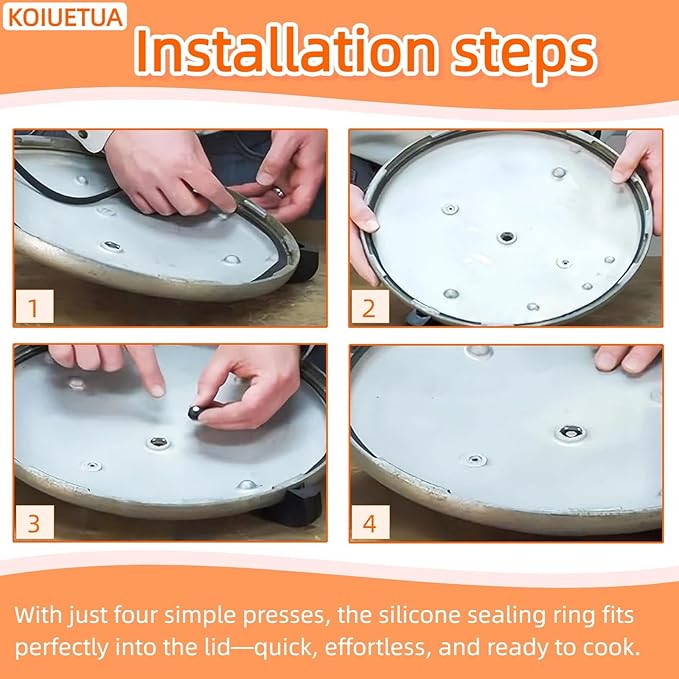 KOIUETUA

Installation steps

1

2

3

4

With just four simple presses, the silicone sealing ring fits perfectly into the lid—quick, effortless, and ready to cook.