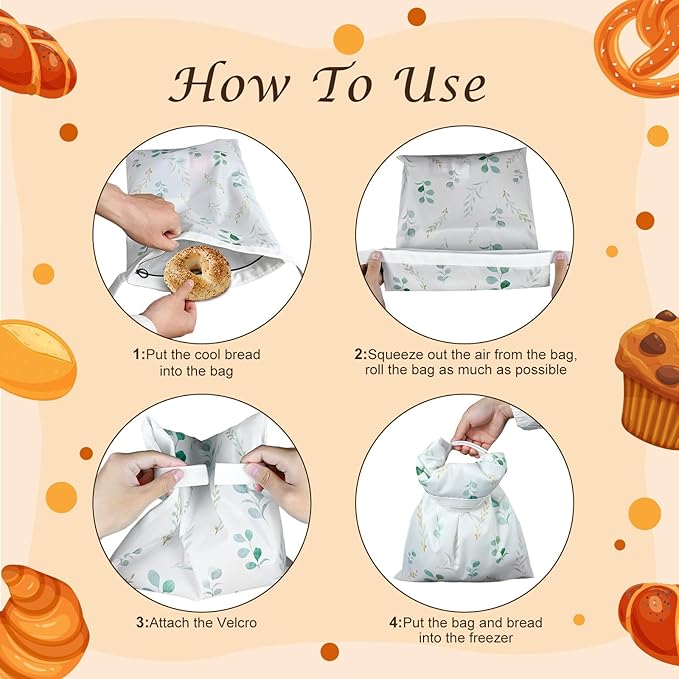 How To Use

1:Put the cool bread into the bag

2:Squeeze out the air from the bag, roll the bag as much as possible

3:Attach the Velcro

4:Put the bag and bread into the freezer