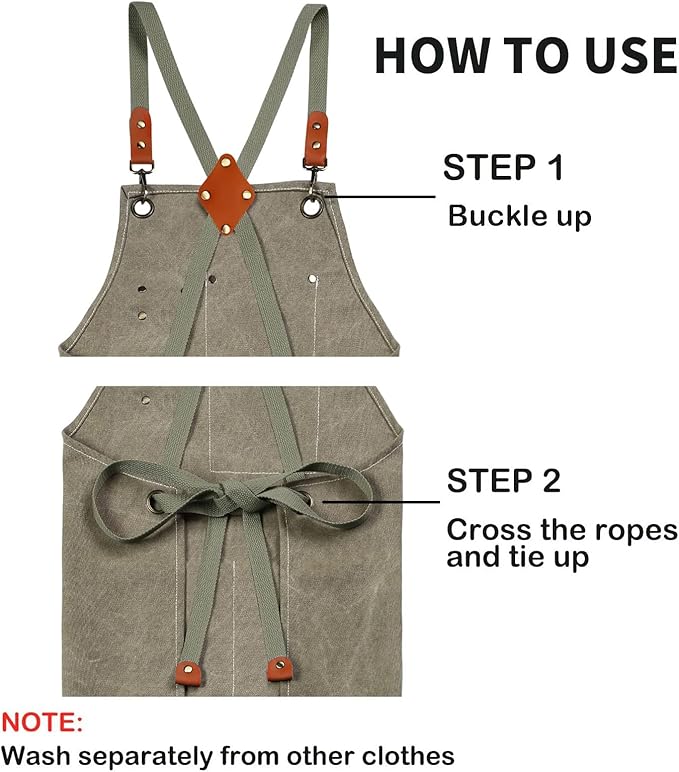 HOW TO USE

STEP 1
Buckle up

STEP 2
Cross the ropes and tie up

NOTE:
Wash separately from other clothes