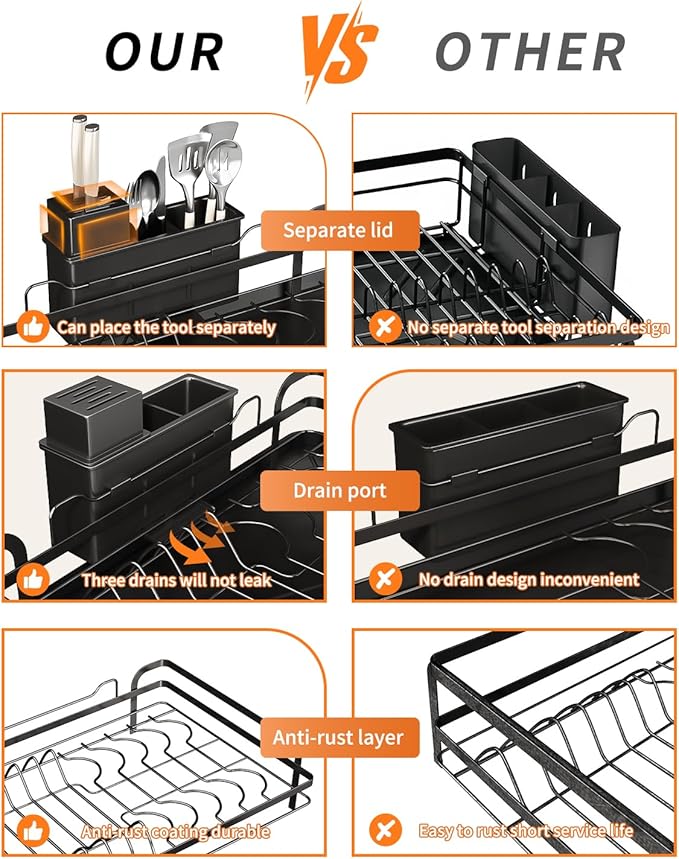 OUR VS OTHER

Separate lid

Can place the tool separately

No separate tool separation design

Drain port

Three drains will not leak

No drain design inconvenient

Anti-rust layer

Anti-rust coating durable

Easy to rust short service life