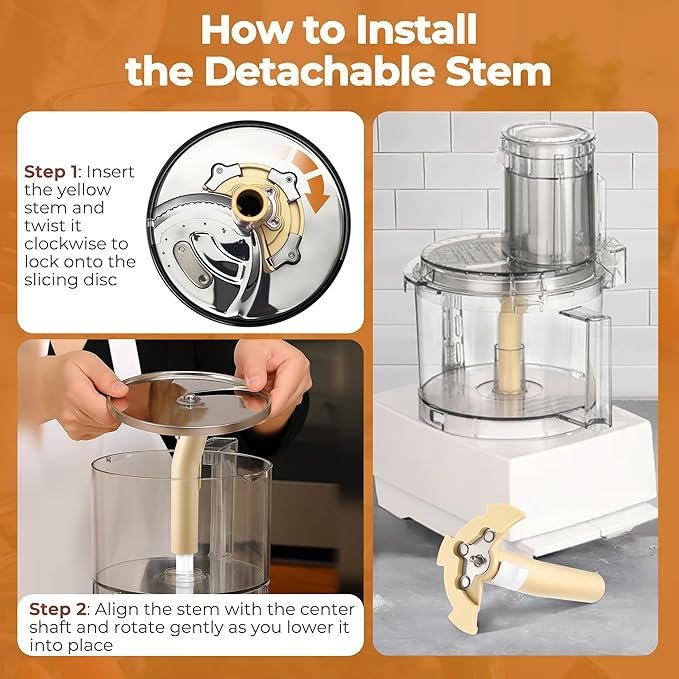 How to Install the Detachable Stem

Step 1: Insert the yellow stem and twist it clockwise to lock onto the slicing disc

Step 2: Align the stem with the center shaft and rotate gently as you lower it into place