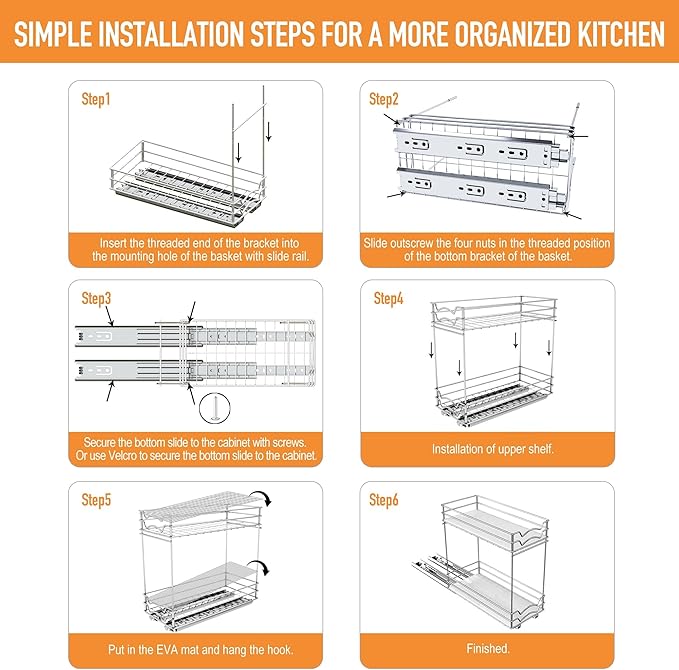 SIMPLE INSTALLATION STEPS FOR A MORE ORGANIZED KITCHEN

Step1

Insert the threaded end of the bracket into the mounting hole of the basket with slide rail.

Step2

Slide outscrew the four nuts in the threaded position of the bottom bracket of the basket.

Step3

Secure the bottom slide to the cabinet with screws. Or use Velcro to secure the bottom slide to the cabinet.

Step4

Installation of upper shelf.

Step5

Put in the EVA mat and hang the hook.

Step6

Finished.