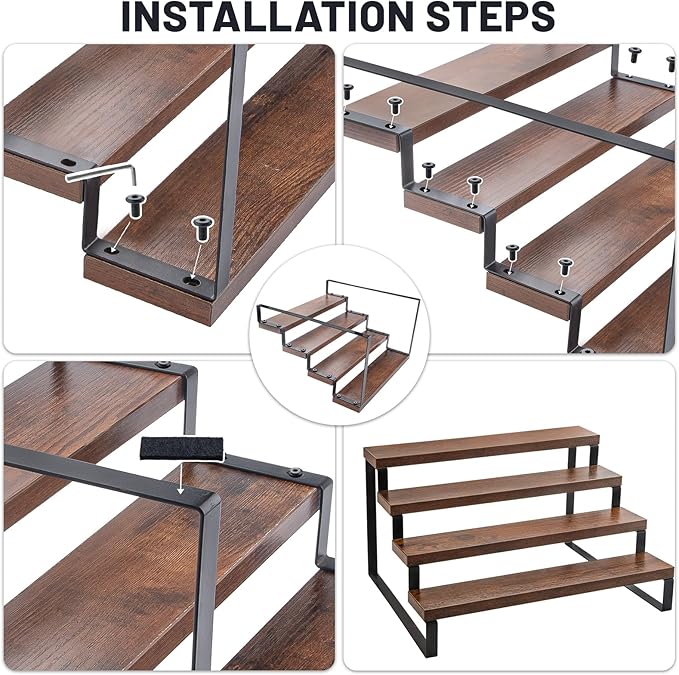 INSTALLATION STEPS