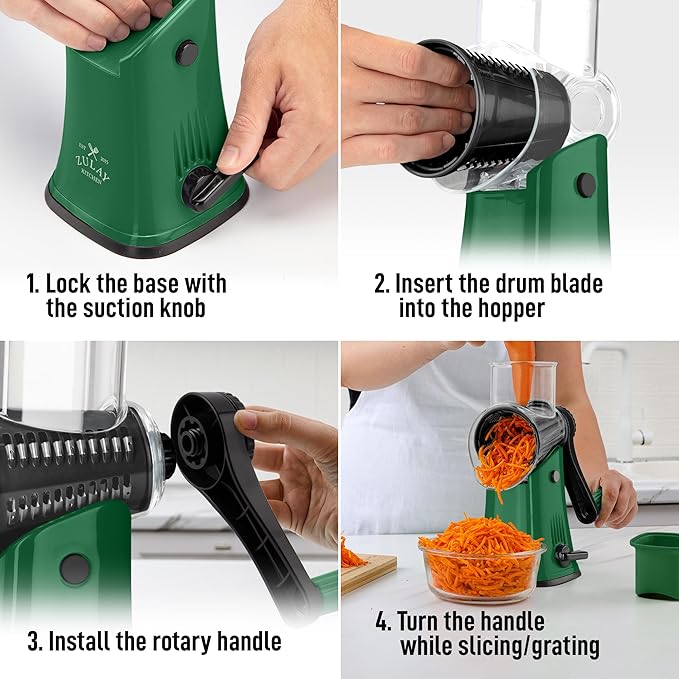 EST 2015
ZULAY
KITCHEN

1. Lock the base with the suction knob

2. Insert the drum blade into the hopper

3. Install the rotary handle

4. Turn the handle while slicing/grating